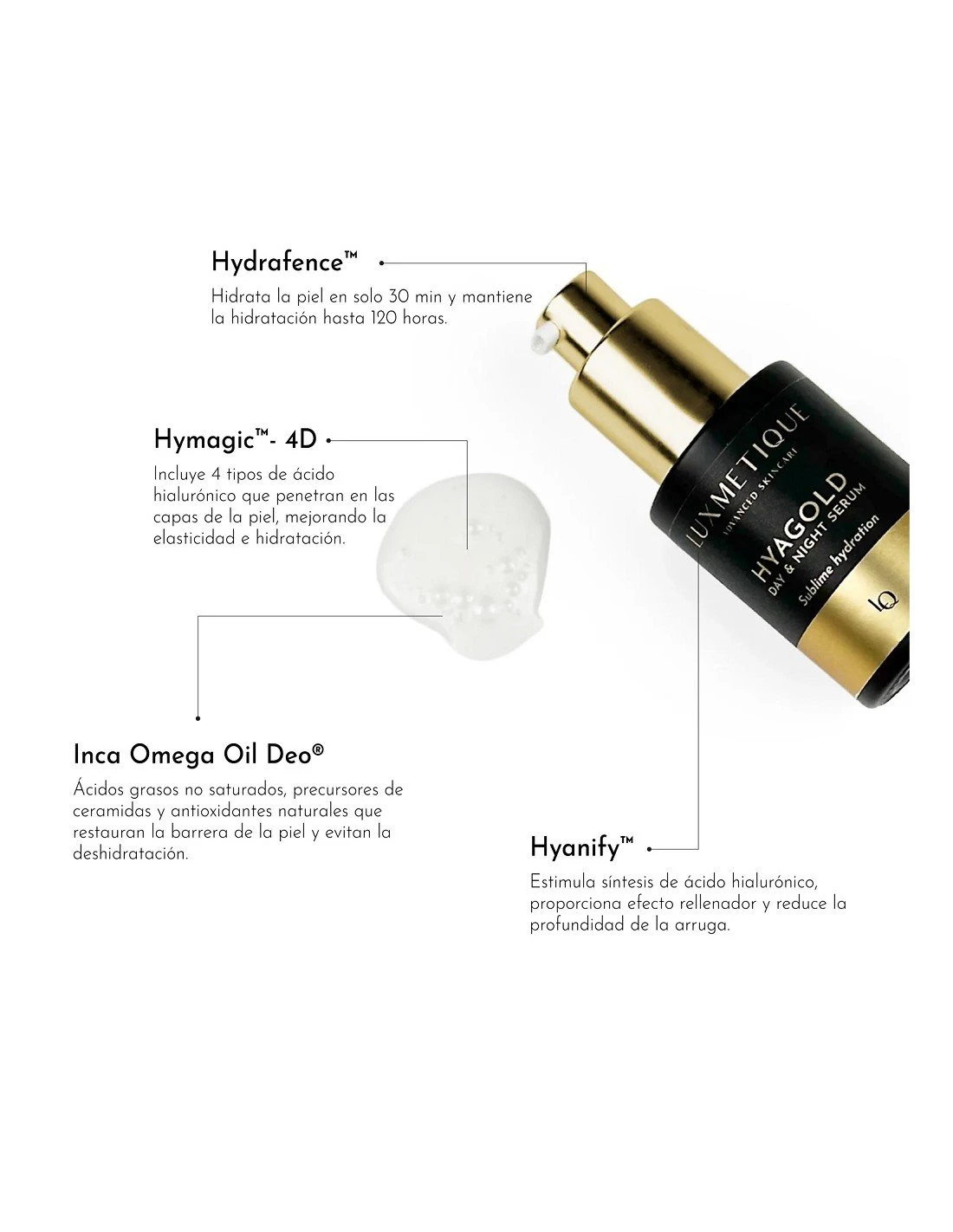 Hydrafence™

Hidrata la piel en solo 30 min y mantiene la hidratación hasta 120 horas.

Hymagic™- 4D

Incluye 4 tipos de ácido hialurónico que penetran en las capas de la piel, mejorando la elasticidad e hidratación.

LUXMETIQUE
ADVANCED SKINCARE
HYAGOLD
DAY & NIGHT SERUM
Sublime hydration
LQ

Inca Omega Oil Deo®

Ácidos grasos no saturados, precursores de ceramidas y antioxidantes naturales que restauran la barrera de la piel y evitan la deshidratación.

Hyanify™

Estimula síntesis de ácido hialurónico, proporciona efecto rellenador y reduce la profundidad de la arruga.